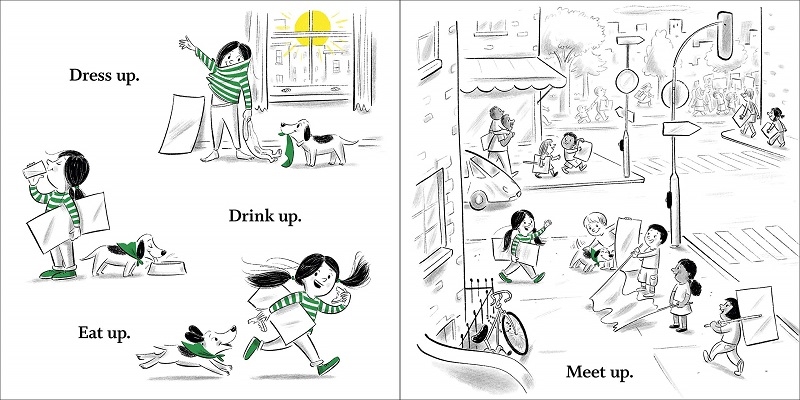 Dress up.

Drink up.

Eat up.

Meet up.