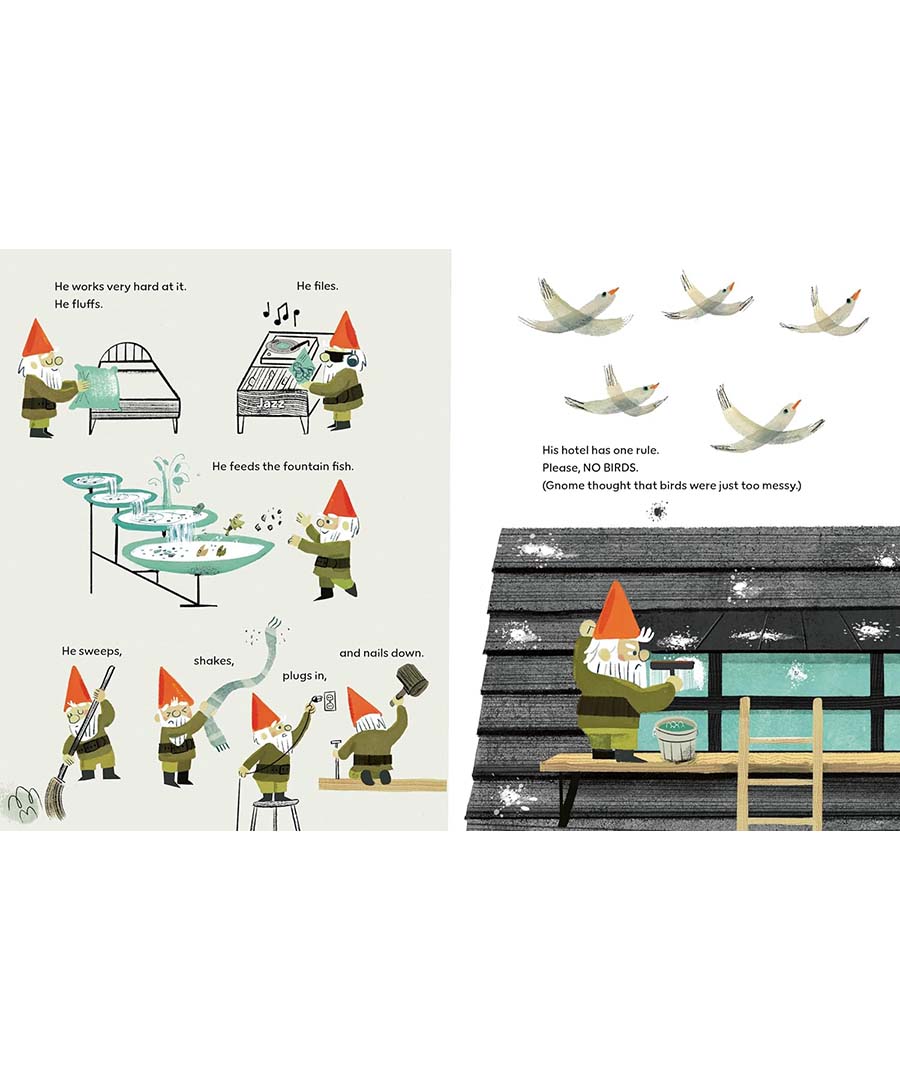 He works very hard at it.
He fluffs.

He files.

Jazz

He feeds the fountain fish.

He sweeps,

shakes,

plugs in,

and nails down.

His hotel has one rule.
Please, NO BIRDS.
(Gnome thought that birds were just too messy.)